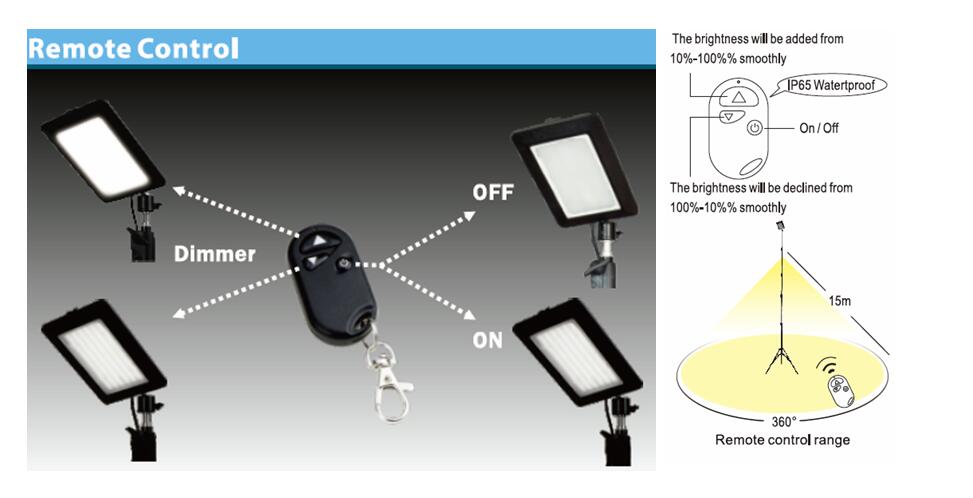 Remote Control

Dimmer

OFF

ON

The brightness will be added from 10%-100%% smoothly

IP65 Watertproof

On / Off

The brightness will be declined from 100%-10%% smoothly

15m

360°

Remote control range