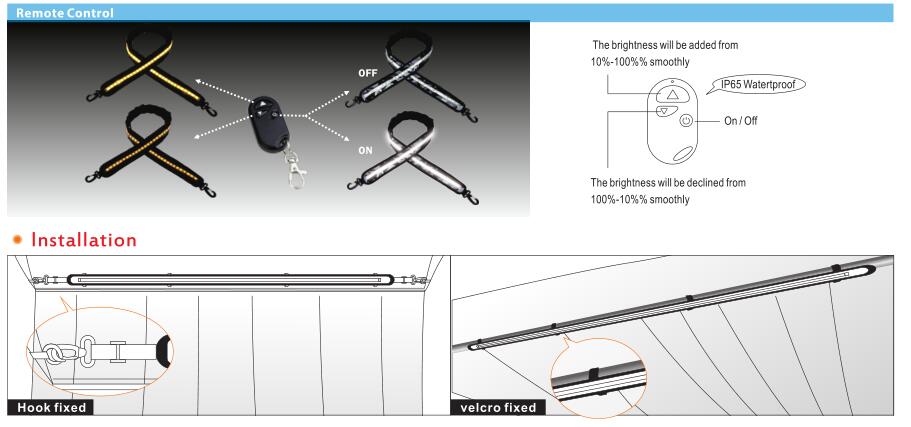 Remote Control

OFF

ON

The brightness will be added from 10%-100%% smoothly

IP65 Watertproof

On / Off

The brightness will be declined from 100%-10%% smoothly

Installation

Hook fixed

velcro fixed